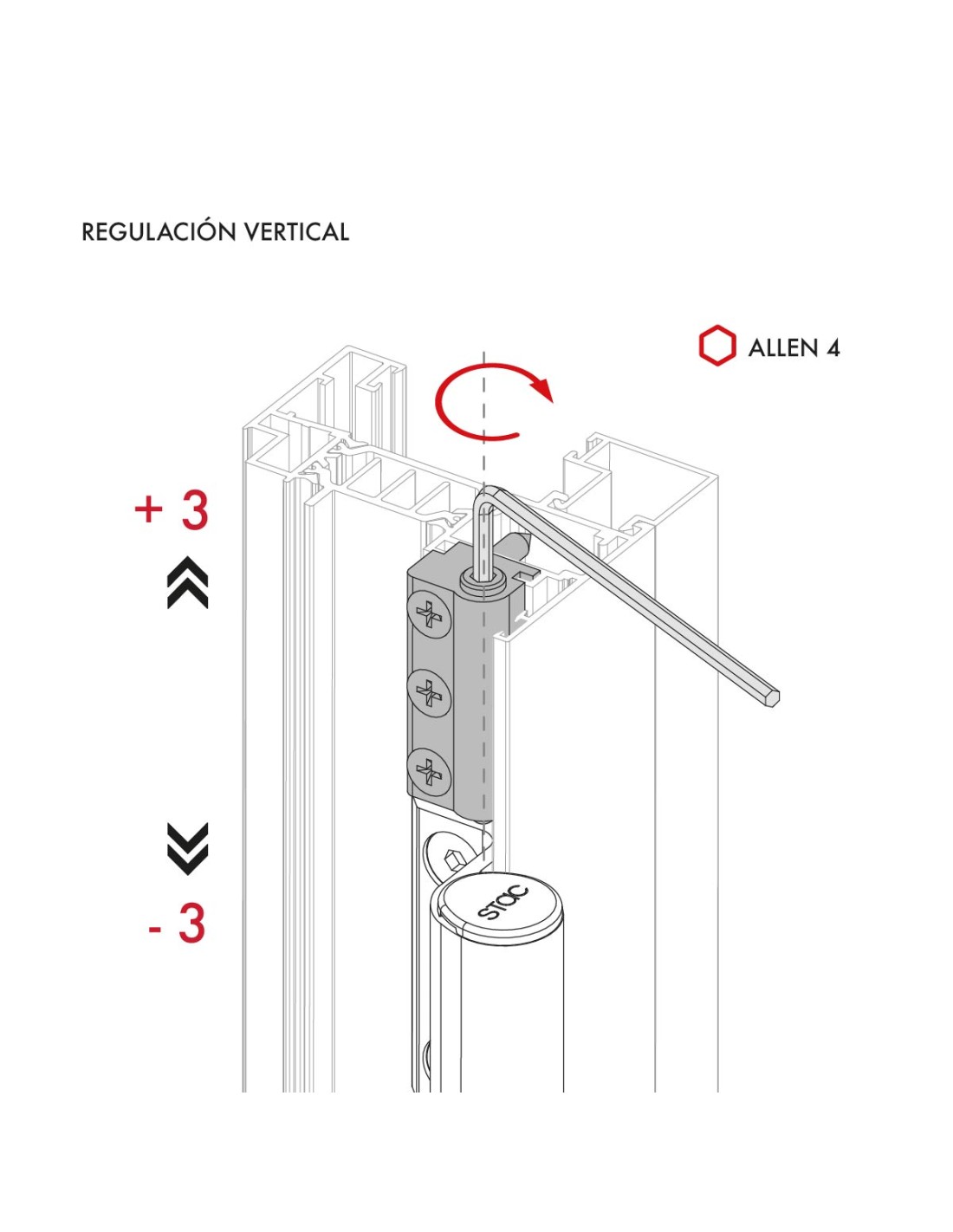 REGULACIÓN VERTICAL

ALLEN 4

+ 3

- 3

STAC